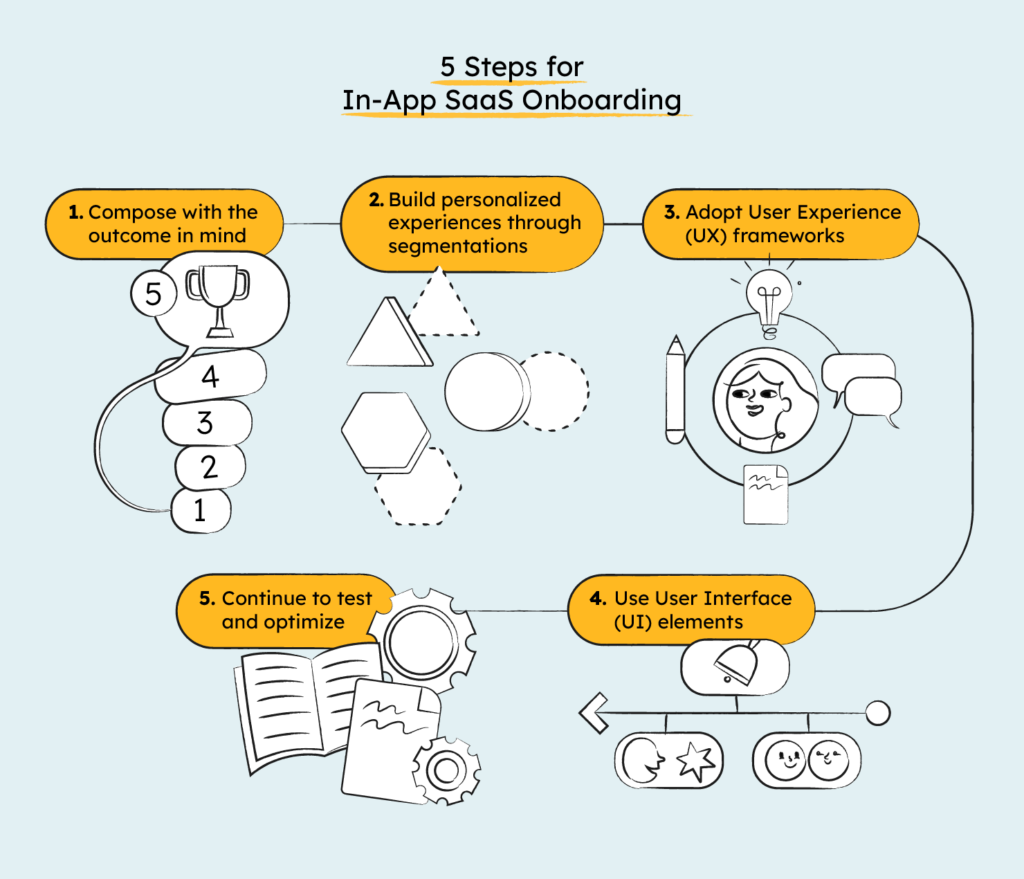 5 Steps for
In-App SaaS Onboarding

1. Compose with the outcome in mind

5
4
3
2
1

2. Build personalized experiences through segmentations

3. Adopt User Experience (UX) frameworks

4. Use User Interface (UI) elements

5. Continue to test and optimize