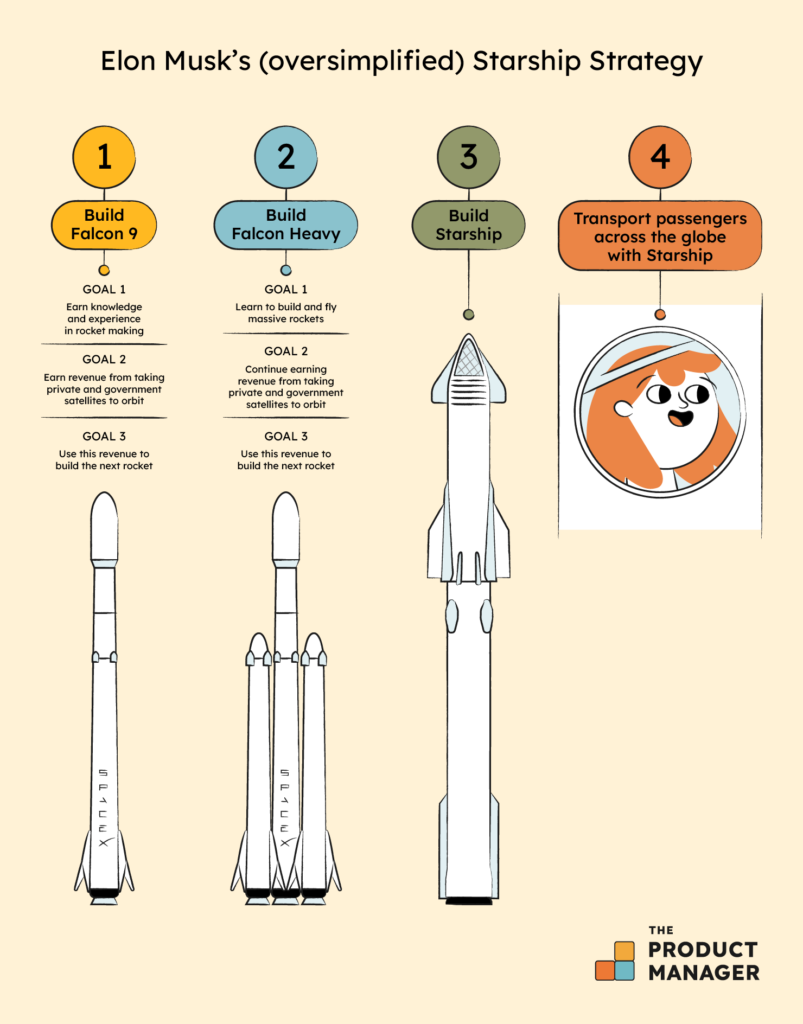 Elon Musk's (oversimplified) Starship Strategy

1

Build Falcon 9

GOAL 1
Earn knowledge and experience in rocket making

GOAL 2
Earn revenue from taking private and government satellites to orbit

GOAL 3
Use this revenue to build the next rocket

SPACEX

2

Build Falcon Heavy

GOAL 1
Learn to build and fly massive rockets

GOAL 2
Continue earning revenue from taking private and government satellites to orbit

GOAL 3
Use this revenue to build the next rocket

SPACEX

3

Build Starship

4

Transport passengers across the globe with Starship

THE PRODUCT MANAGER