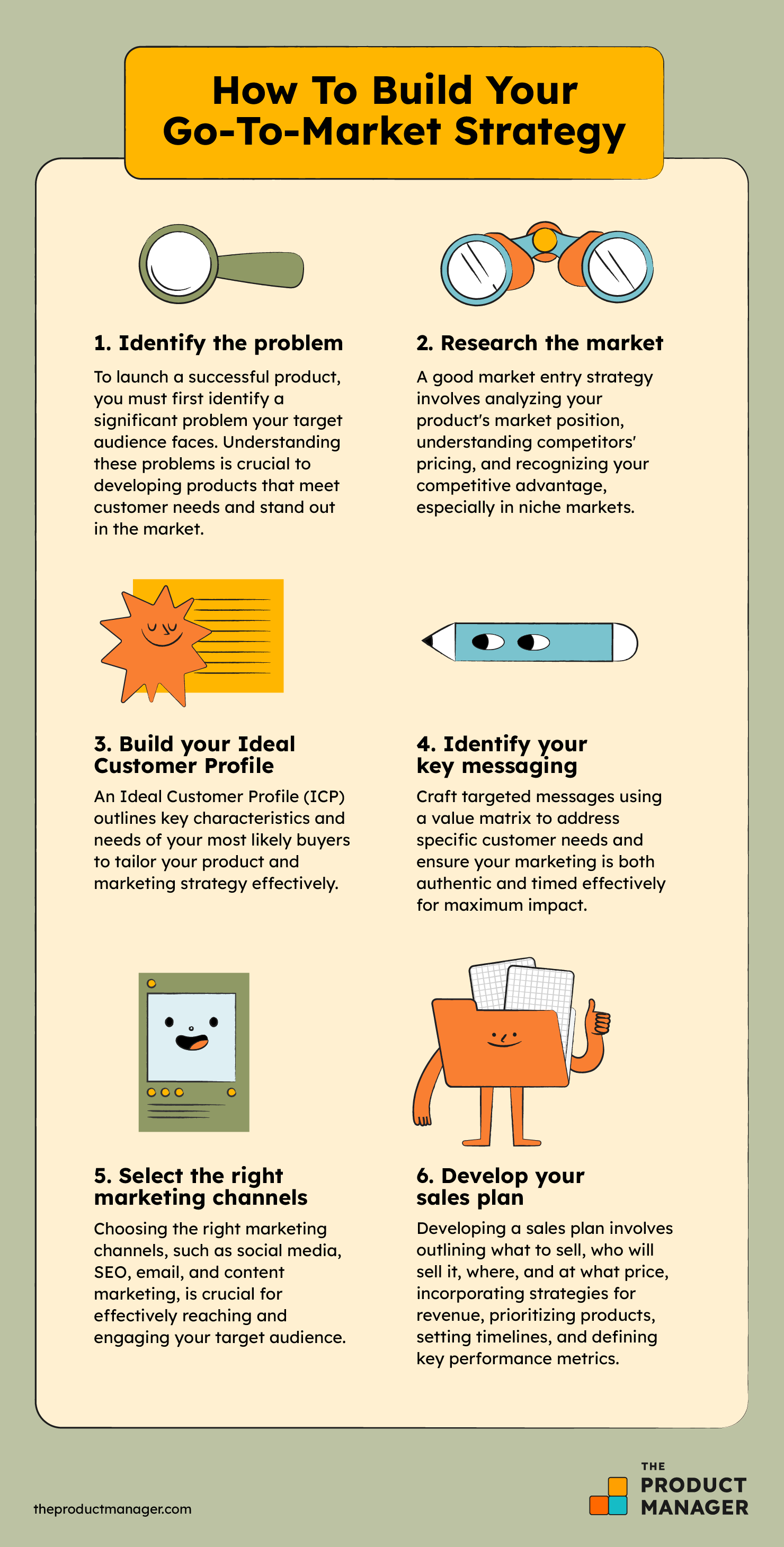 How To Build Your Go-To-Market Strategy

1. Identify the problem

To launch a successful product, you must first identify a significant problem your target audience faces. Understanding these problems is crucial to developing products that meet customer needs and stand out in the market.

2. Research the market

A good market entry strategy involves analyzing your product's market position, understanding competitors' pricing, and recognizing your competitive advantage, especially in niche markets.

3. Build your Ideal Customer Profile

An Ideal Customer Profile (ICP) outlines key characteristics and needs of your most likely buyers to tailor your product and marketing strategy effectively.

4. Identify your key messaging

Craft targeted messages using a value matrix to address specific customer needs and ensure your marketing is both authentic and timed effectively for maximum impact.

5. Select the right marketing channels

Choosing the right marketing channels, such as social media, SEO, email, and content marketing, is crucial for effectively reaching and engaging your target audience.

6. Develop your sales plan

Developing a sales plan involves outlining what to sell, who will sell it, where, and at what price, incorporating strategies for revenue, prioritizing products, setting timelines, and defining key performance metrics.

theproductmanager.com

THE PRODUCT MANAGER