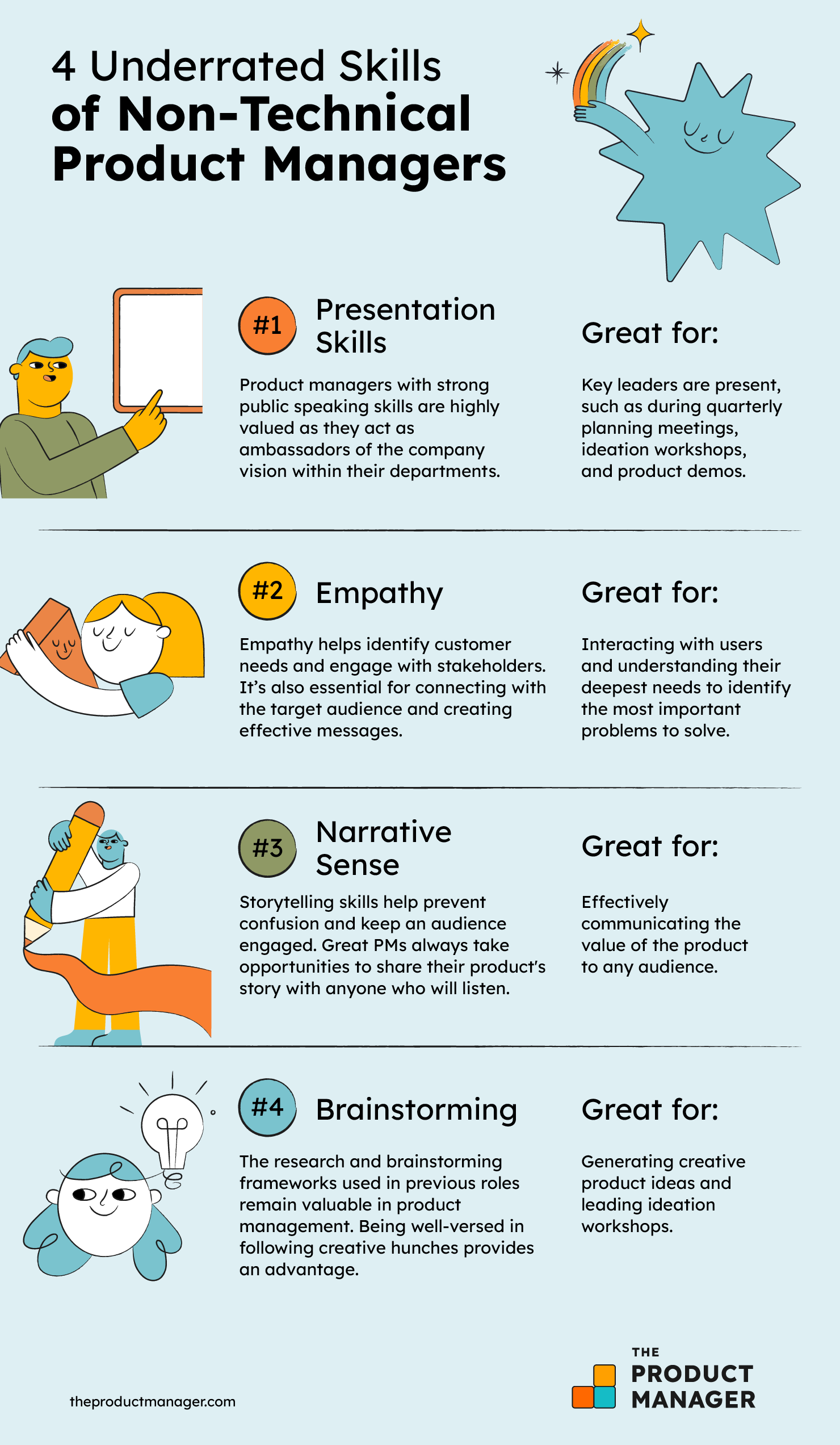 4 Underrated Skills of Non-Technical Product Managers

#1 Presentation Skills

Product managers with strong public speaking skills are highly valued as they act as ambassadors of the company vision within their departments.

Great for:

Key leaders are present, such as during quarterly planning meetings, ideation workshops, and product demos.

#2 Empathy

Empathy helps identify customer needs and engage with stakeholders. It's also essential for connecting with the target audience and creating effective messages.

Great for:

Interacting with users and understanding their deepest needs to identify the most important problems to solve.

#3 Narrative Sense

Storytelling skills help prevent confusion and keep an audience engaged. Great PMs always take opportunities to share their product's story with anyone who will listen.

Great for:

Effectively communicating the value of the product to any audience.

#4 Brainstorming

The research and brainstorming frameworks used in previous roles remain valuable in product management. Being well-versed in following creative hunches provides an advantage.

Great for:

Generating creative product ideas and leading ideation workshops.

theproductmanager.com

THE PRODUCT MANAGER