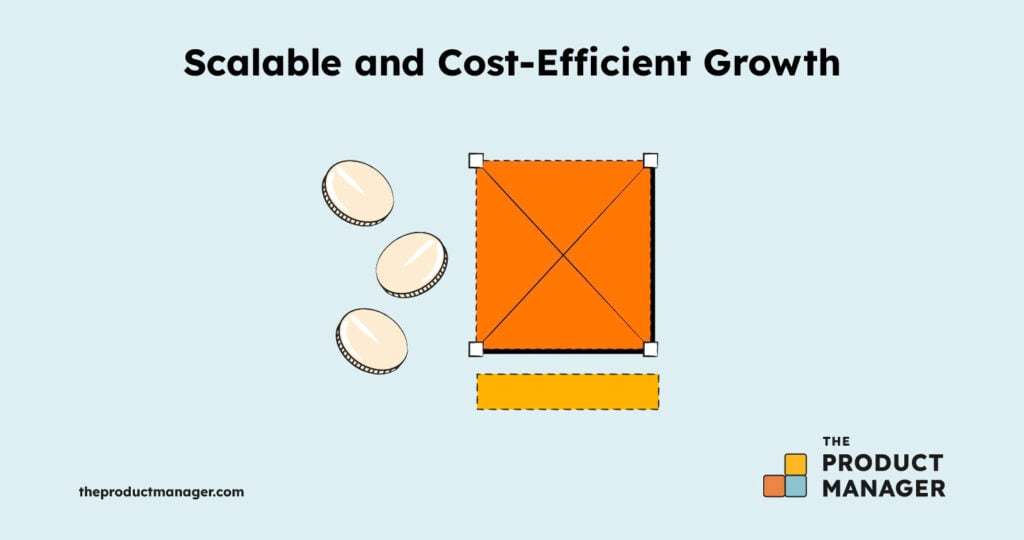 Scalable and Cost-Efficient Growth

theproductmanager.com

THE
PRODUCT
MANAGER