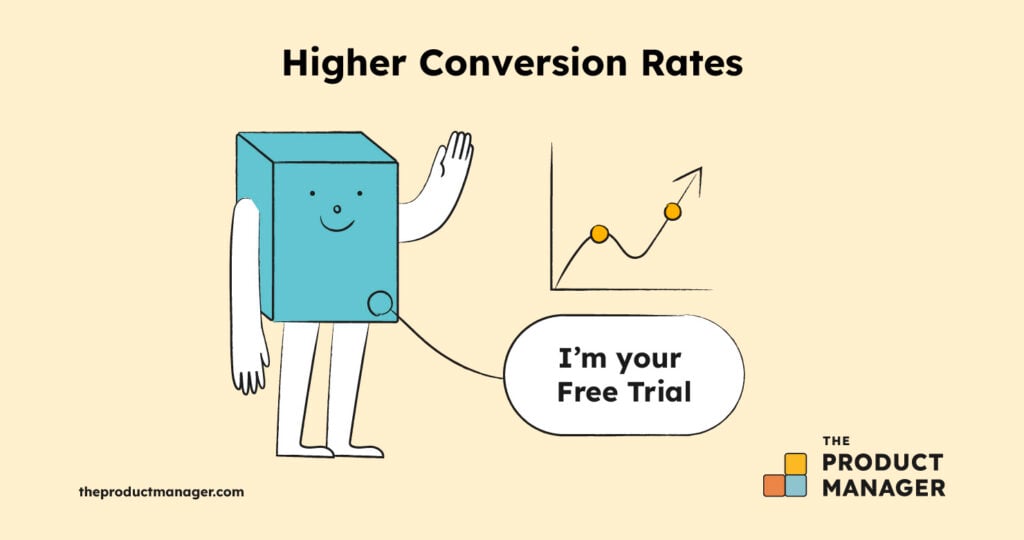 Higher Conversion Rates

I'm your Free Trial

theproductmanager.com

THE PRODUCT MANAGER